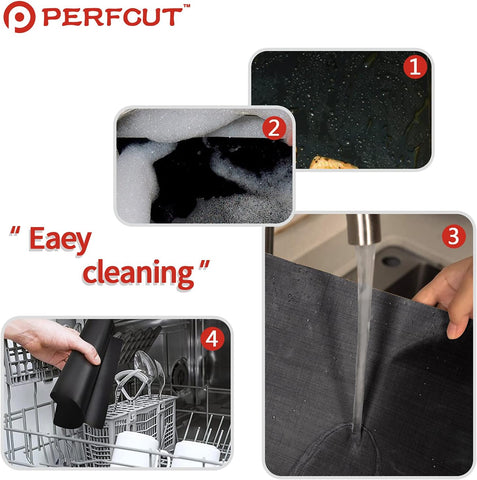 PERFCUT™

1

2

" Eaey cleaning "

3

4