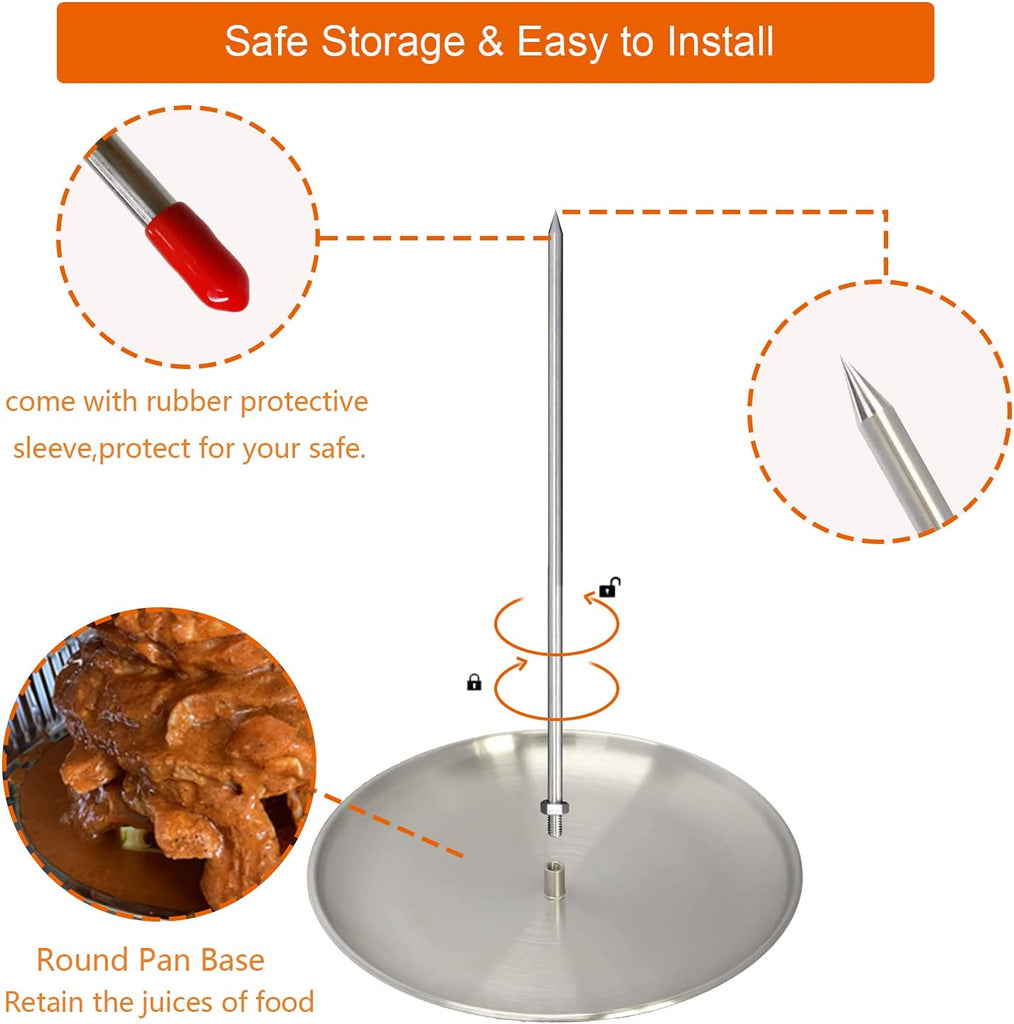 Safe Storage & Easy to Install

come with rubber protective sleeve,protect for your safe.

Round Pan Base
Retain the juices of food